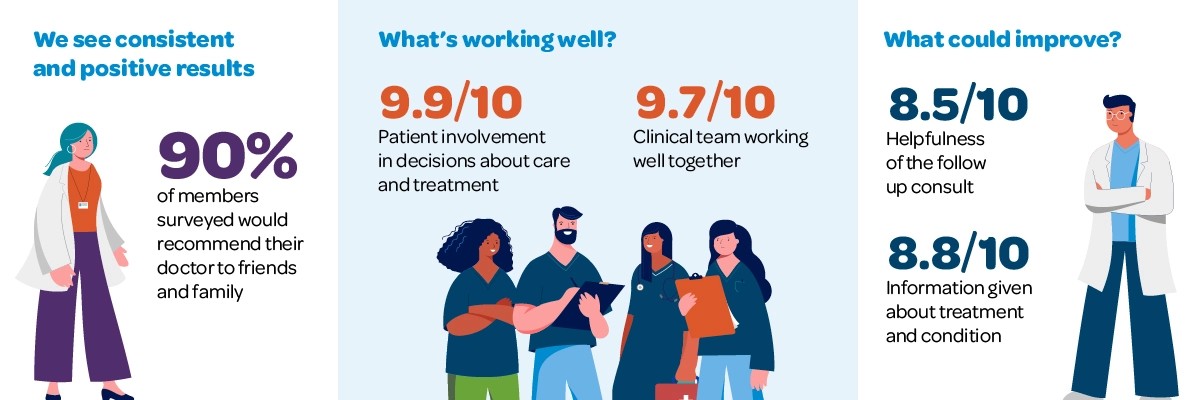 We see consistent and positive results

90%
of members surveyed would recommend their doctor to friends and family

What's working well?

9.9/10
Patient involvement in decisions about care and treatment

9.7/10
Clinical team working well together

What could improve?

8.5/10
Helpfulness of the follow up consult

8.8/10
Information given about treatment and condition